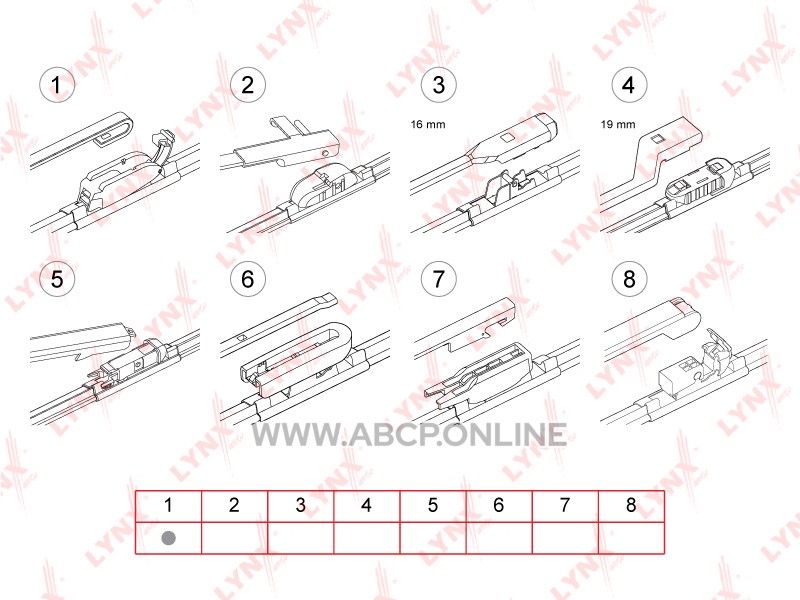 1
2
3
16 mm
4
19 mm
5
6
7
8

WWW.ABCP.ONLINE

| 1 | 2 | 3 | 4 | 5 | 6 | 7 | 8 |
|---|---|---|---|---|---|---|---|
| ● | | | | | | | |

LYNX